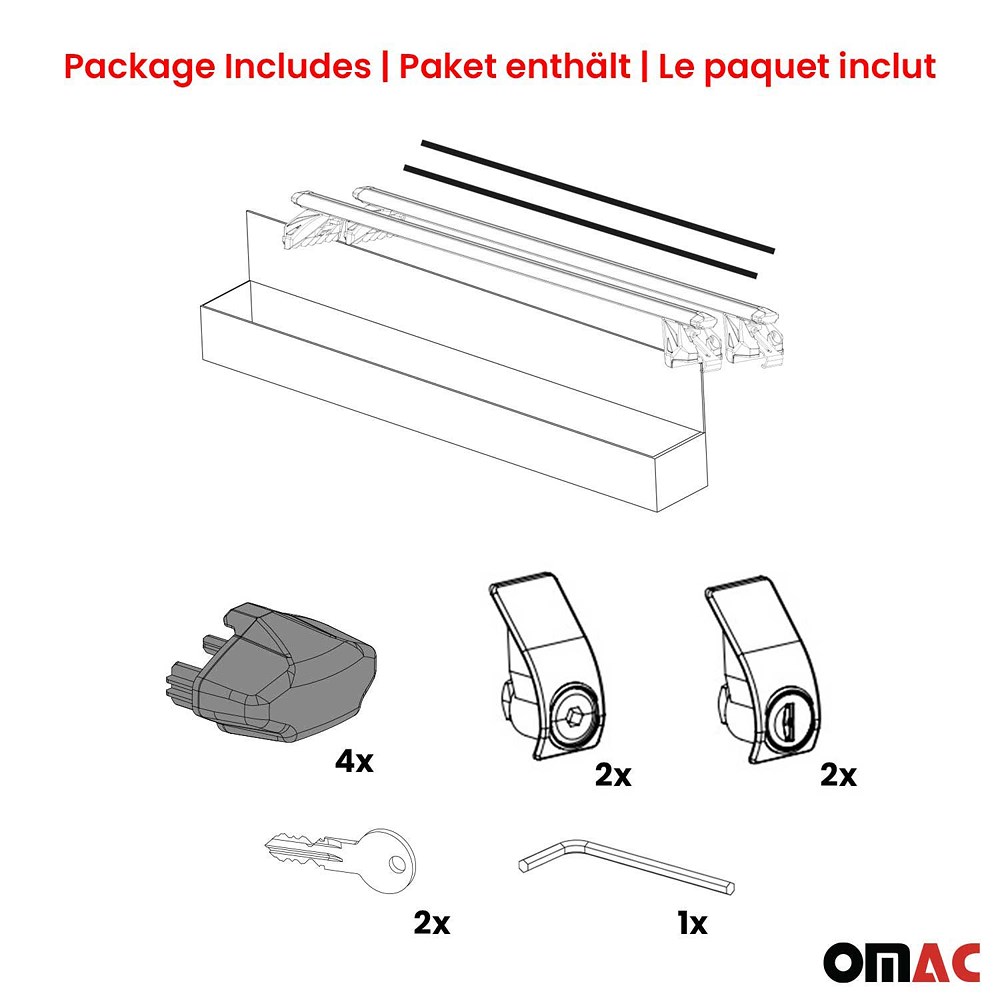 Package Includes | Paket enthält | Le paquet inclut

4x

2x

2x

2x

1x

OMAC